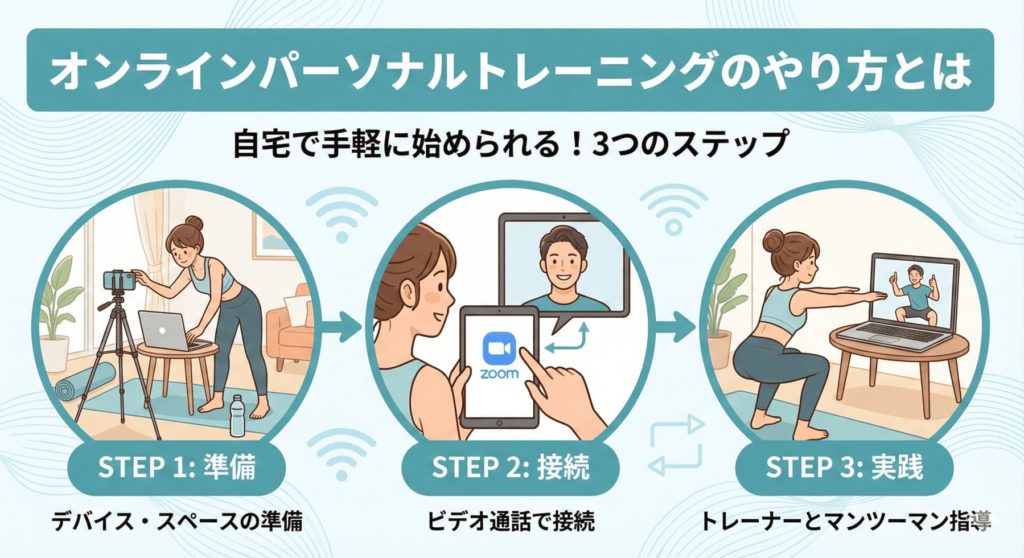 オンラインパーソナルトレーニングのやり方とは

自宅で手軽に始められる！3つのステップ

zoom

STEP 1: 準備

デバイス・スペースの準備

STEP 2: 接続

ビデオ通話で接続

STEP 3: 実践

トレーナーとマンツーマン指導