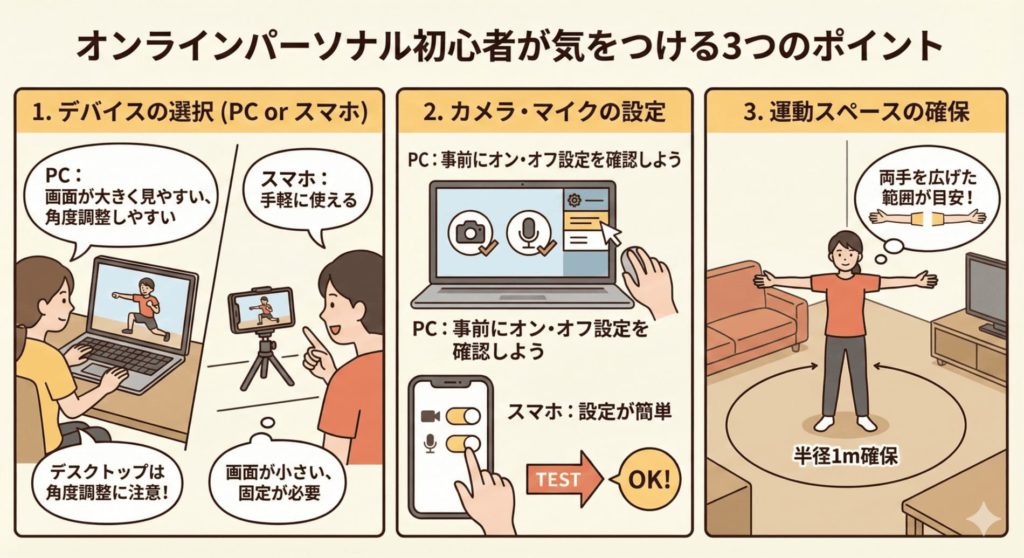 オンラインパーソナル初心者が気をつける3つのポイント

1. デバイスの選択 (PC or スマホ)

PC：
画面が大きく見やすい、角度調整しやすい

スマホ：
手軽に使える

デスクトップは角度調整に注意！

画面が小さい、固定が必要

2. カメラ・マイクの設定

PC：事前にオン・オフ設定を確認しよう

PC：事前にオン・オフ設定を確認しよう

スマホ：設定が簡単

TEST

OK!

3. 運動スペースの確保

両手を広げた範囲が目安！

半径1m確保